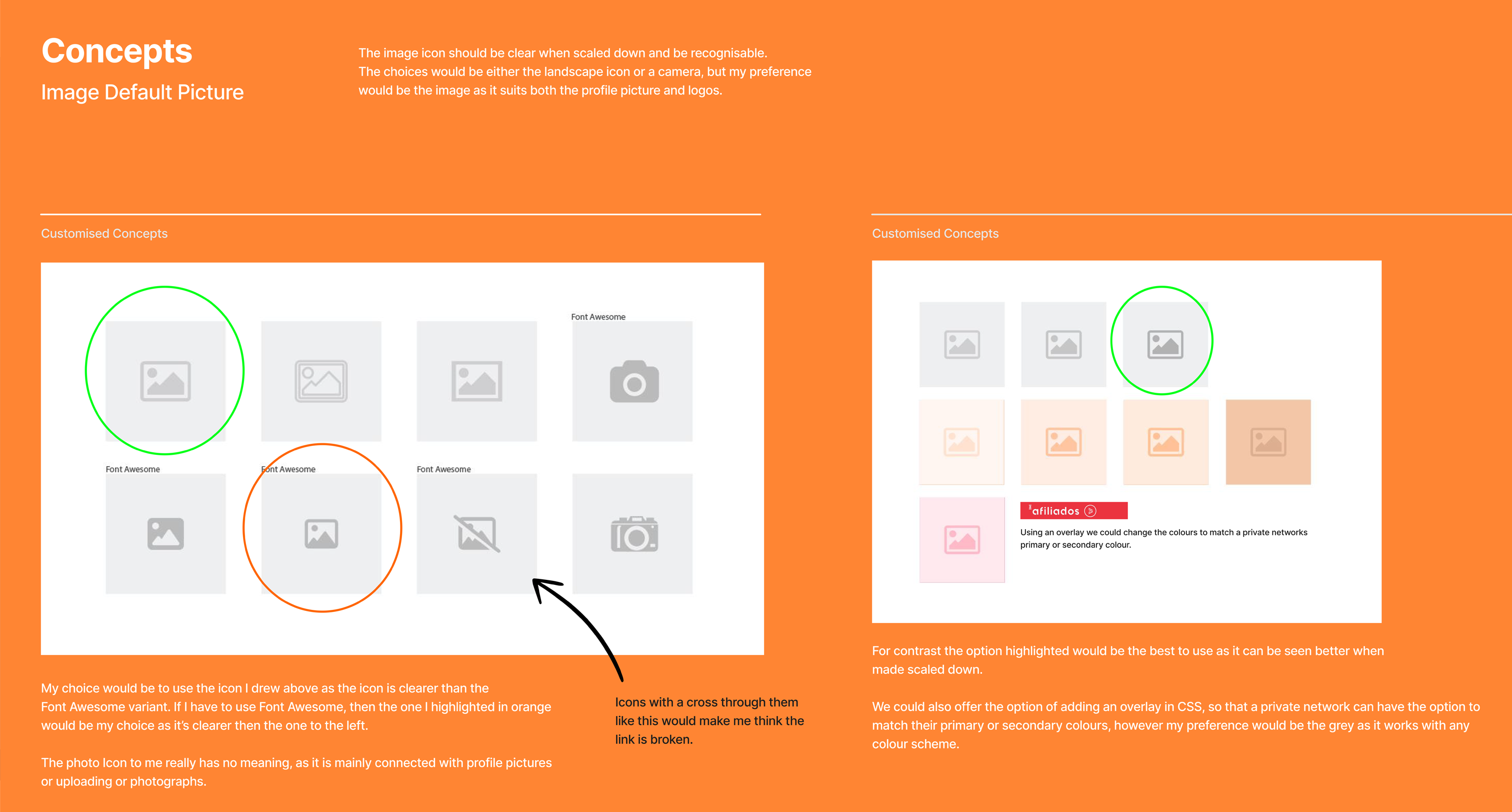 Concepts

Image Default Picture

The image icon should be clear when scaled down and be recognisable. The choices would be either the landscape icon or a camera, but my preference would be the image as it suits both the profile picture and logos.

Customised Concepts

Font Awesome

Font Awesome

Font Awesome

Font Awesome

My choice would be to use the icon I drew above as the icon is clearer than the Font Awesome variant. If I have to use Font Awesome, then the one I highlighted in orange would be my choice as it's clearer then the one to the left.

The photo Icon to me really has no meaning, as it is mainly connected with profile pictures or uploading or photographs.

Icons with a cross through them like this would make me think the link is broken.

Customised Concepts

afiliados

Using an overlay we could change the colours to match a private networks primary or secondary colour.

For contrast the option highlighted would be the best to use as it can be seen better when made scaled down.

We could also offer the option of adding an overlay in CSS, so that a private network can have the option to match their primary or secondary colours, however my preference would be the grey as it works with any colour scheme.